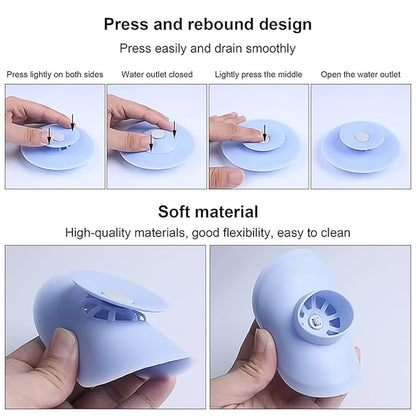 Press and rebound design

Press easily and drain smoothly

Press lightly on both sides

Water outlet closed

Lightly press the middle

Open the water outlet

Soft material

High-quality materials, good flexibility, easy to clean